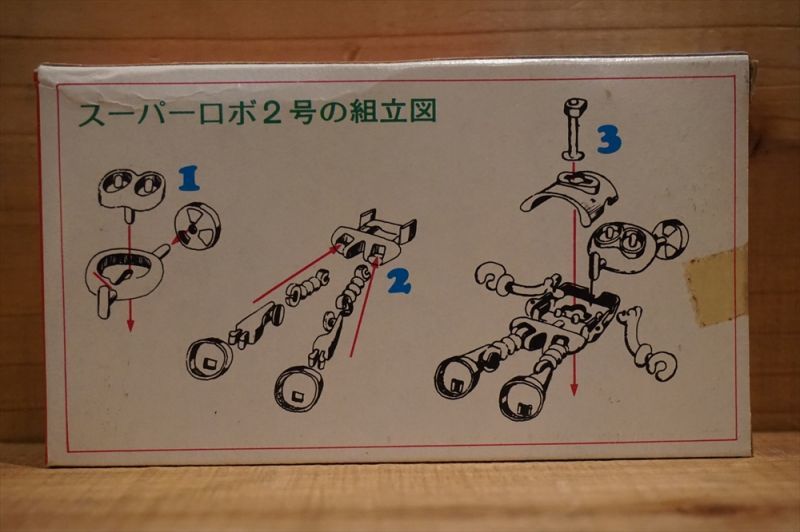 スーパーロボ２号の組立図

1

2

3